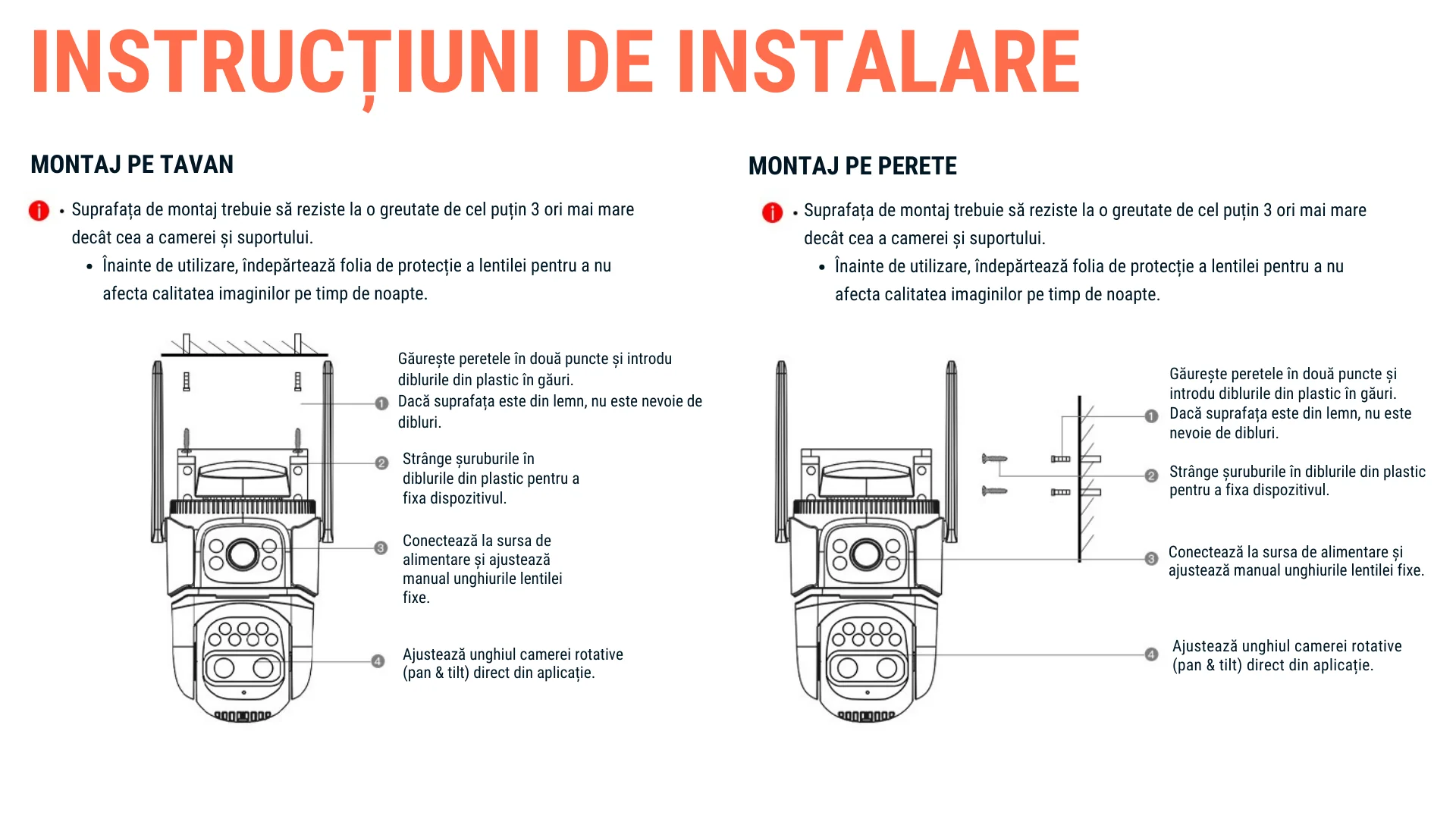 INSTRUCȚIUNI DE INSTALARE

MONTAJ PE TAVAN

• Suprafața de montaj trebuie să reziste la o greutate de cel puțin 3 ori mai mare decât cea a camerei și suportului.
• Înainte de utilizare, îndepărtează folia de protecție a lentilei pentru a nu afecta calitatea imaginilor pe timp de noapte.

1 Găurește peretele în două puncte și introdu diblurile din plastic în găuri. Dacă suprafața este din lemn, nu este nevoie de dibluri.

2 Strânge șuruburile în diblurile din plastic pentru a fixa dispozitivul.

3 Conectează la sursa de alimentare și ajustează manual unghiurile lentilei fixe.

4 Ajustează unghiul camerei rotative (pan & tilt) direct din aplicație.

MONTAJ PE PERETE

• Suprafața de montaj trebuie să reziste la o greutate de cel puțin 3 ori mai mare decât cea a camerei și suportului.
• Înainte de utilizare, îndepărtează folia de protecție a lentilei pentru a nu afecta calitatea imaginilor pe timp de noapte.

1 Găurește peretele în două puncte și introdu diblurile din plastic în găuri. Dacă suprafața este din lemn, nu este nevoie de dibluri.

2 Strânge șuruburile în diblurile din plastic pentru a fixa dispozitivul.

3 Conectează la sursa de alimentare și ajustează manual unghiurile lentilei fixe.

4 Ajustează unghiul camerei rotative (pan & tilt) direct din aplicație.